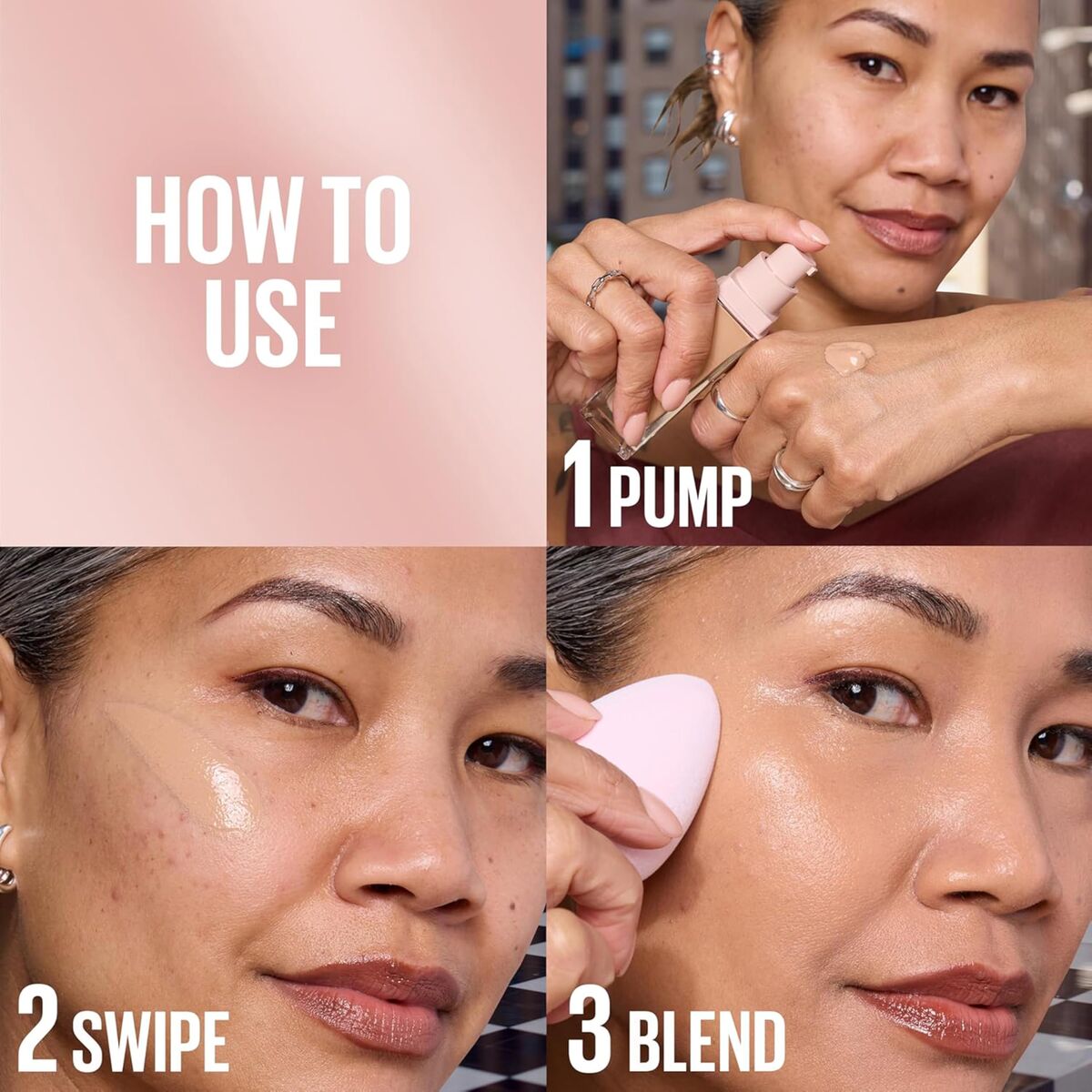 HOW TO USE

1 PUMP

2 SWIPE

3 BLEND